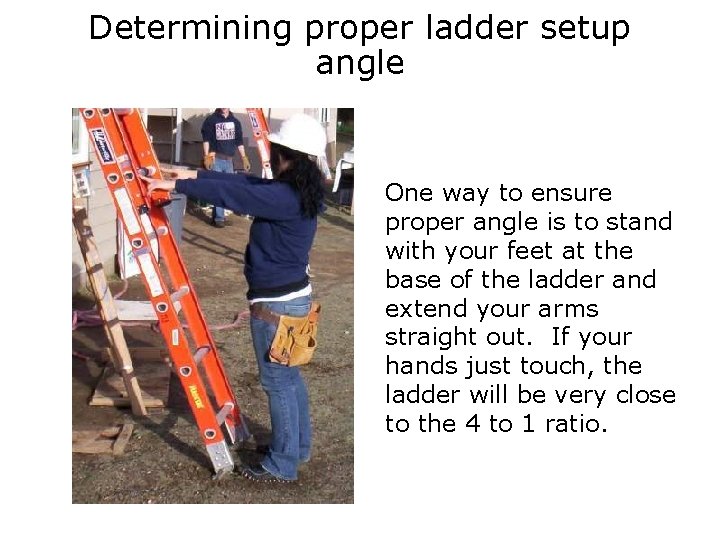 Determining proper ladder setup angle

One way to ensure proper angle is to stand with your feet at the base of the ladder and extend your arms straight out. If your hands just touch, the ladder will be very close to the 4 to 1 ratio.