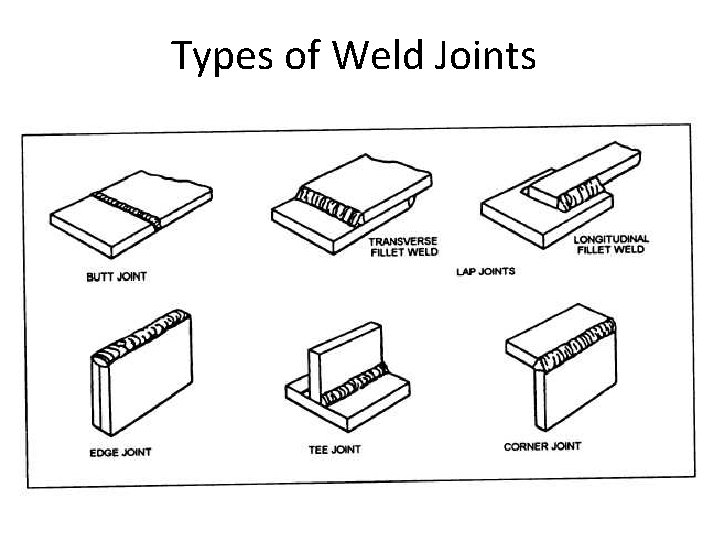 Types of Weld Joints

BUTT JOINT

TRANSVERSE FILLET WELD

LONGITUDINAL FILLET WELD

LAP JOINTS

EDGE JOINT

TEE JOINT

CORNER JOINT