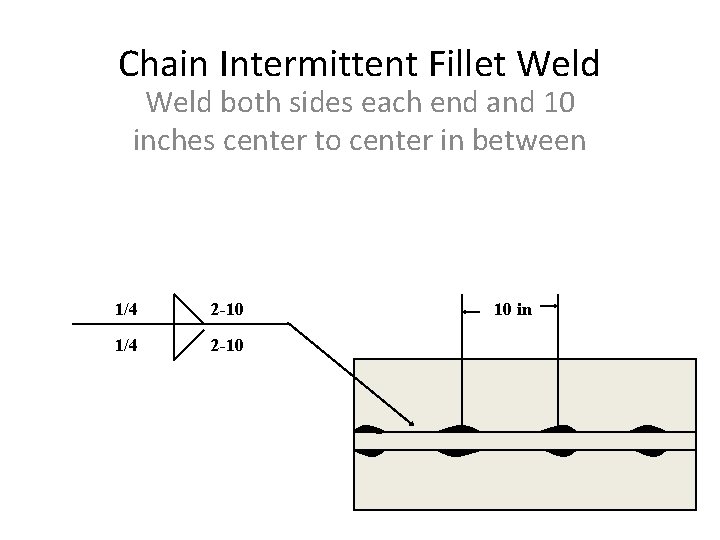 Chain Intermittent Fillet Weld

Weld both sides each end and 10 inches center to center in between

1/4

2-10

1/4

2-10

10 in