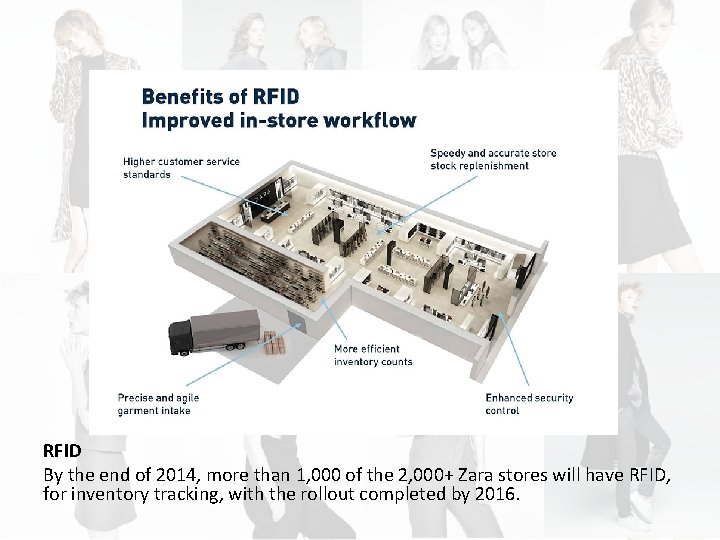 Benefits of RFID
Improved in-store workflow

Higher customer service standards

Speedy and accurate store stock replenishment

More efficient inventory counts

Precise and agile garment intake

Enhanced security control

RFID
By the end of 2014, more than 1,000 of the 2,000+ Zara stores will have RFID, for inventory tracking, with the rollout completed by 2016.