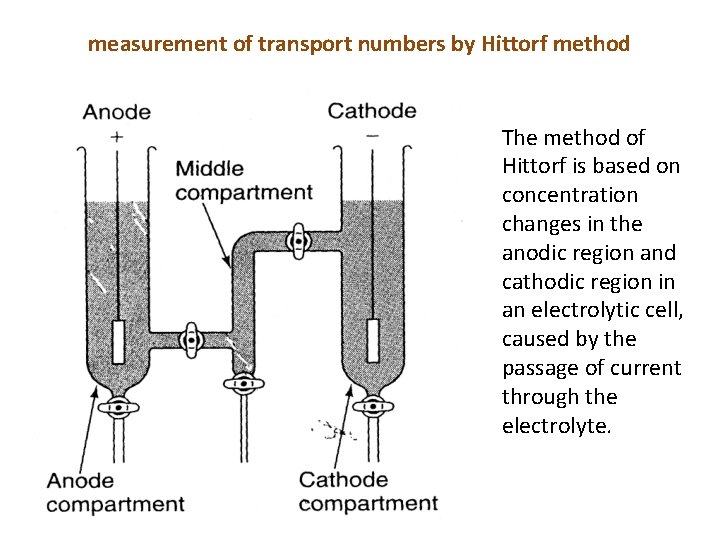 measurement of transport numbers by Hittorf method

Anode
+

Cathode
−

Middle compartment

Anode compartment

Cathode compartment

The method of Hittorf is based on concentration changes in the anodic region and cathodic region in an electrolytic cell, caused by the passage of current through the electrolyte.