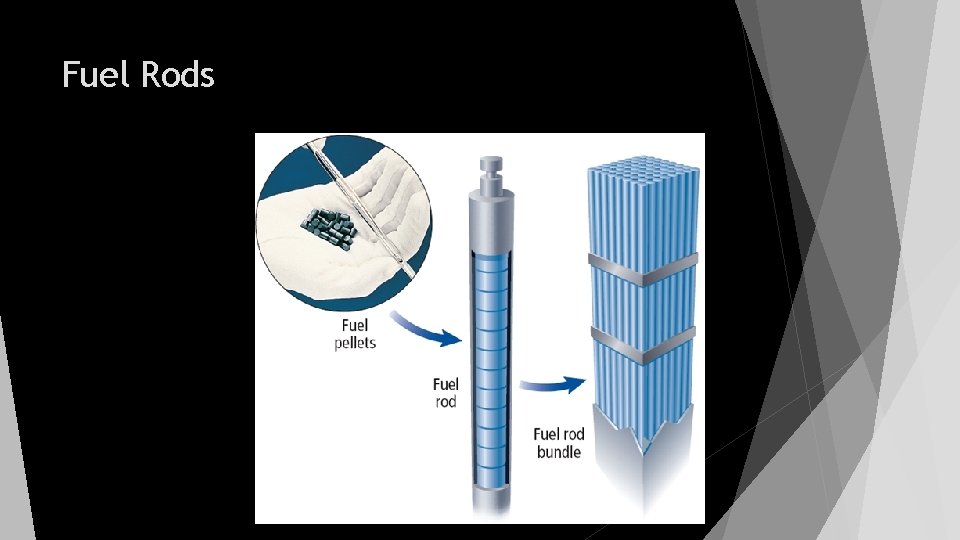 Fuel Rods

Fuel pellets

Fuel rod

Fuel rod bundle