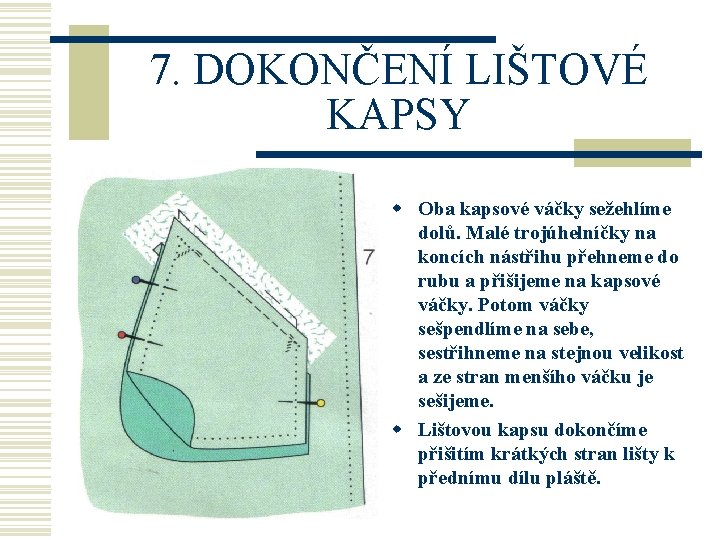 7. DOKONČENÍ LIŠTOVÉ KAPSY

7

- Oba kapsové váčky sežehlíme dolů. Malé trojúhelníčky na koncích nástřihu přehneme do rubu a přišijeme na kapsové váčky. Potom váčky sešpendlíme na sebe, sestřihneme na stejnou velikost a ze stran menšího váčku je sešijeme.
- Lištovou kapsu dokončíme přišitím krátkých stran lišty k přednímu dílu pláště.