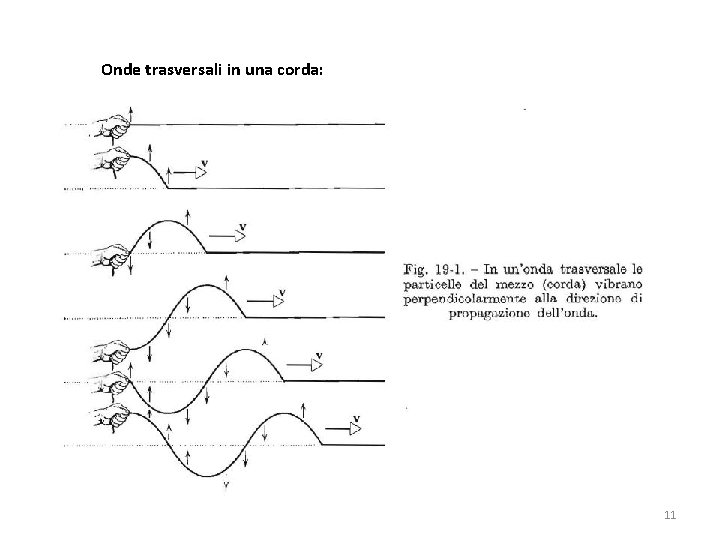 Onde trasversali in una corda:

v

v

v

v

v

Fig. 19-1. – In un'onda trasversale le particelle del mezzo (corda) vibrano perpendicolarmente alla direzione di propagazione dell'onda.

11