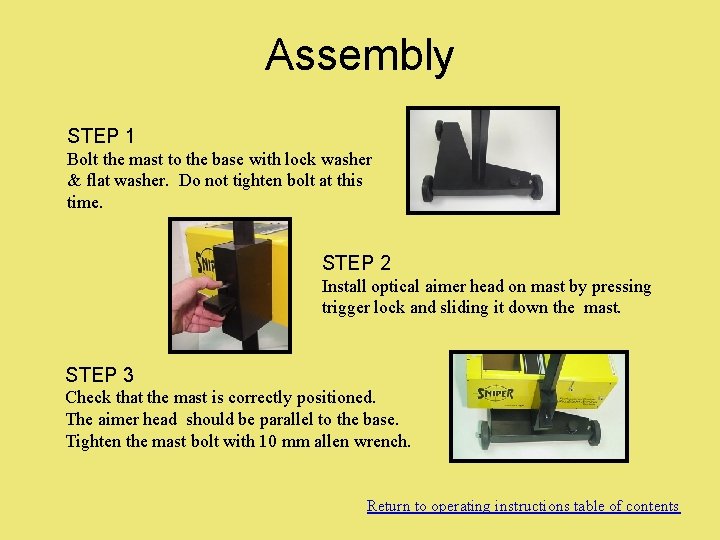 Assembly

STEP 1
Bolt the mast to the base with lock washer & flat washer. Do not tighten bolt at this time.

SNIPER

STEP 2
Install optical aimer head on mast by pressing trigger lock and sliding it down the mast.

STEP 3
Check that the mast is correctly positioned.
The aimer head should be parallel to the base.
Tighten the mast bolt with 10 mm allen wrench.

SNIPER

Return to operating instructions table of contents