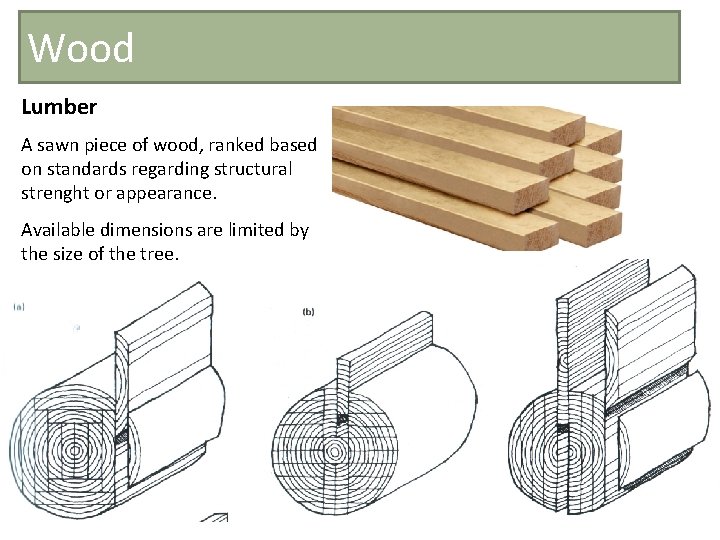 Wood

Lumber

A sawn piece of wood, ranked based on standards regarding structural strenght or appearance.

Available dimensions are limited by the size of the tree.

(a)

(b)