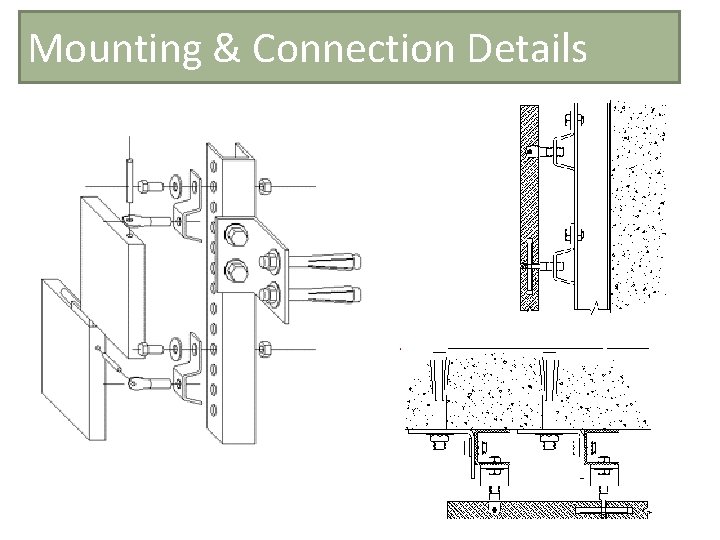 Mounting & Connection Details