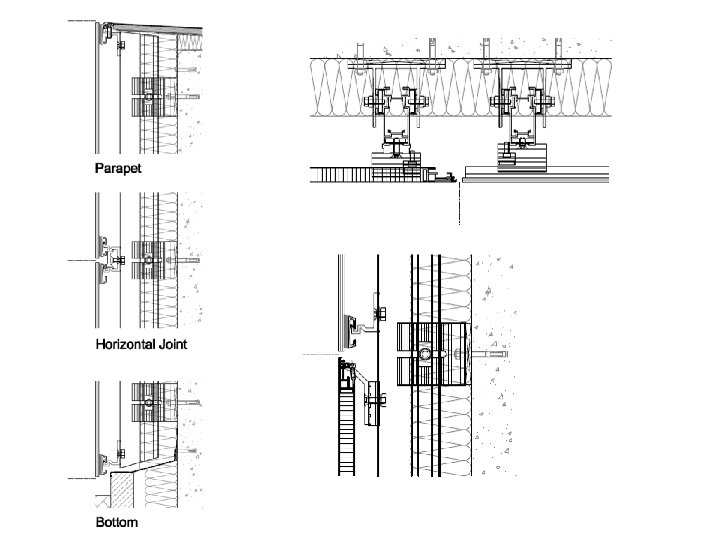 Parapet

Horizontal Joint

Bottom