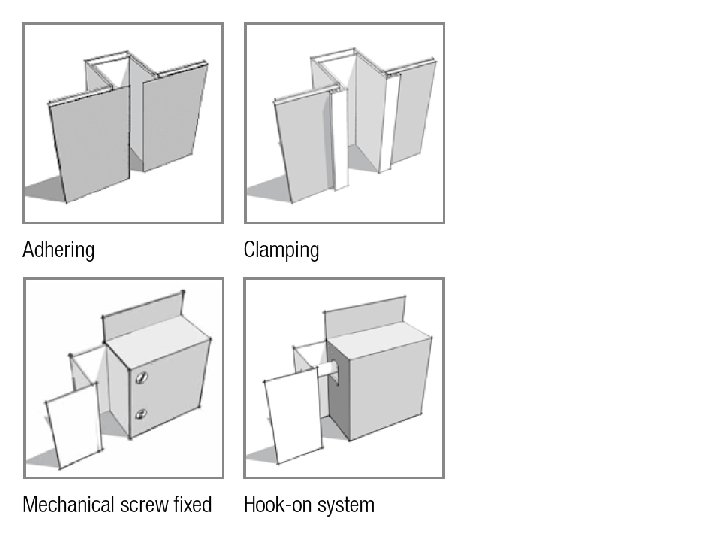 Adhering

Clamping

Mechanical screw fixed

Hook-on system