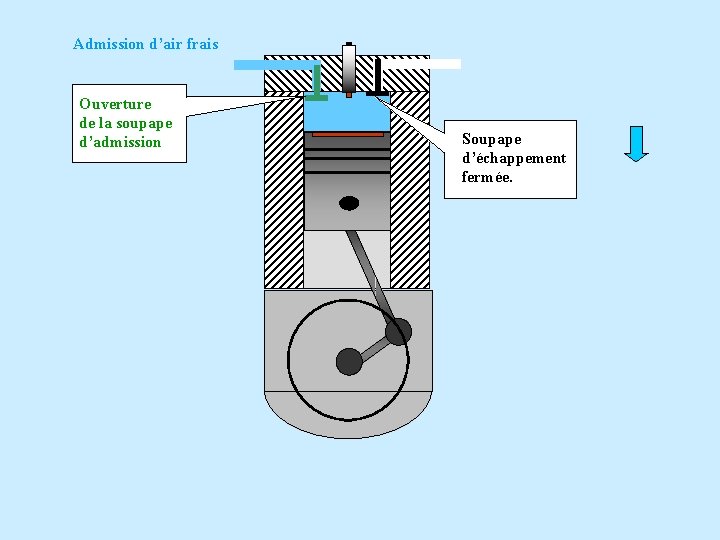 Admission d'air frais

Ouverture de la soupape d'admission

Soupape d'échappement fermée.