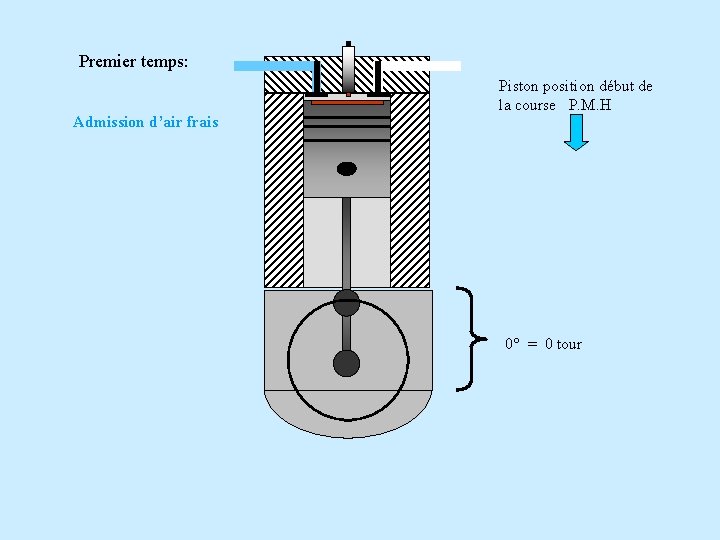 Premier temps:

Admission d'air frais

Piston position début de la course P.M.H

0° = 0 tour