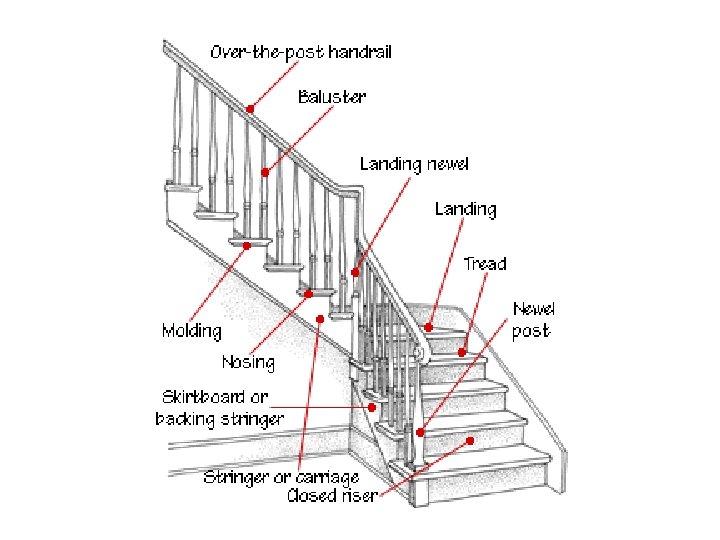 Over-the-post handrail

Baluster

Landing newel

Landing

Tread

Newel post

Molding

Nosing

Skirtboard or backing stringer

Stringer or carriage

Closed riser