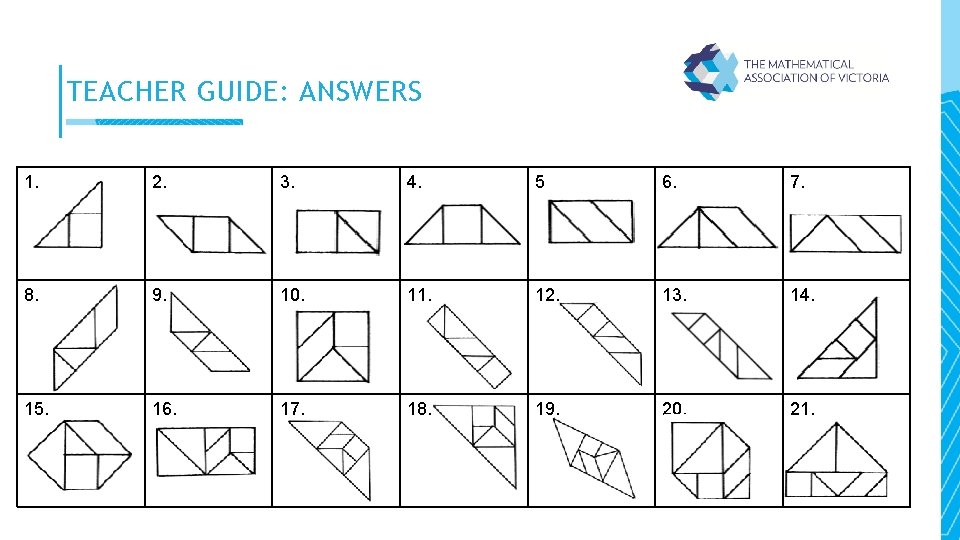 TEACHER GUIDE: ANSWERS

THE MATHEMATICAL ASSOCIATION OF VICTORIA

| 1. | 2. | 3. | 4. | 5 | 6. | 7. |
|---|---|---|---|---|---|---|
| 8. | 9. | 10. | 11. | 12. | 13. | 14. |
| 15. | 16. | 17. | 18. | 19. | 20. | 21. |