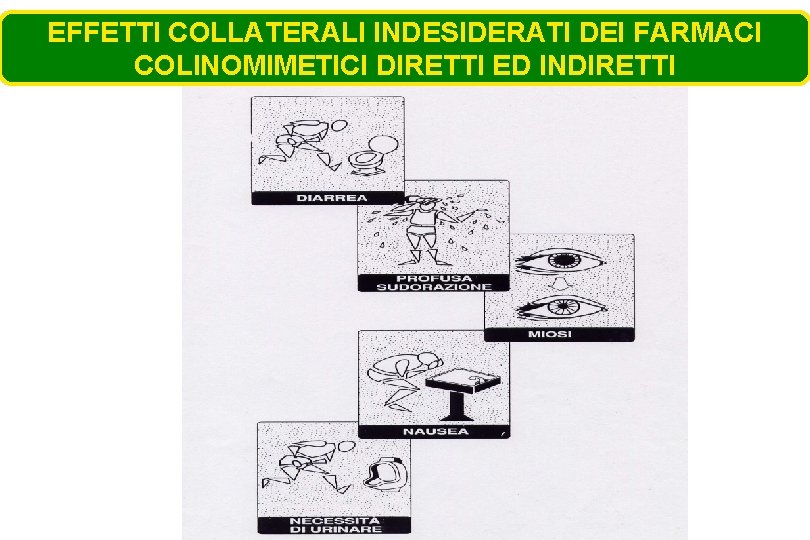 EFFETTI COLLATERALI INDESIDERATI DEI FARMACI COLINOMIMETICI DIRETTI ED INDIRETTI

DIARREA

PROFUSA SUDORAZIONE

MIOSI

NAUSEA

NECESSITÀ DI URINARE