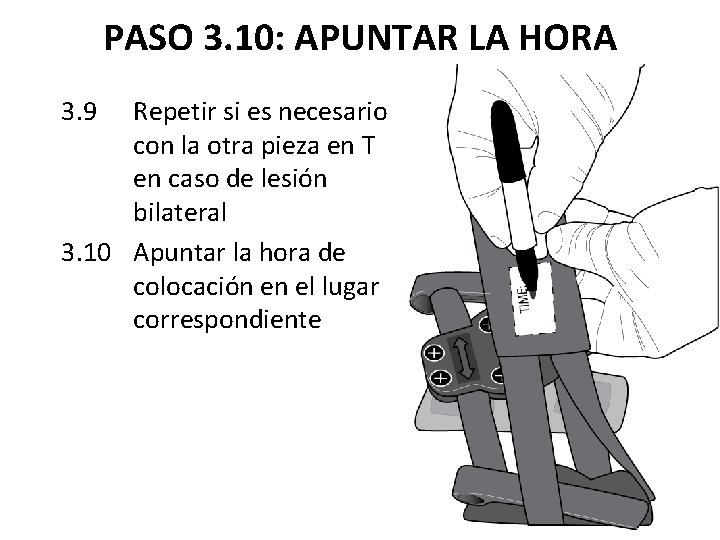 PASO 3.10: APUNTAR LA HORA

3.9 Repetir si es necesario con la otra pieza en T en caso de lesión bilateral

3.10 Apuntar la hora de colocación en el lugar correspondiente

TIME: