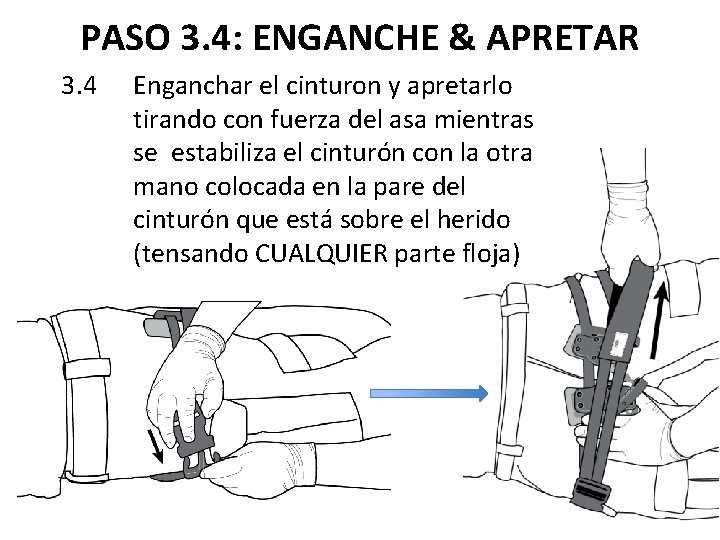 PASO 3.4: ENGANCHE & APRETAR

3.4 Enganchar el cinturon y apretarlo tirando con fuerza del asa mientras se estabiliza el cinturón con la otra mano colocada en la pare del cinturón que está sobre el herido (tensando CUALQUIER parte floja)