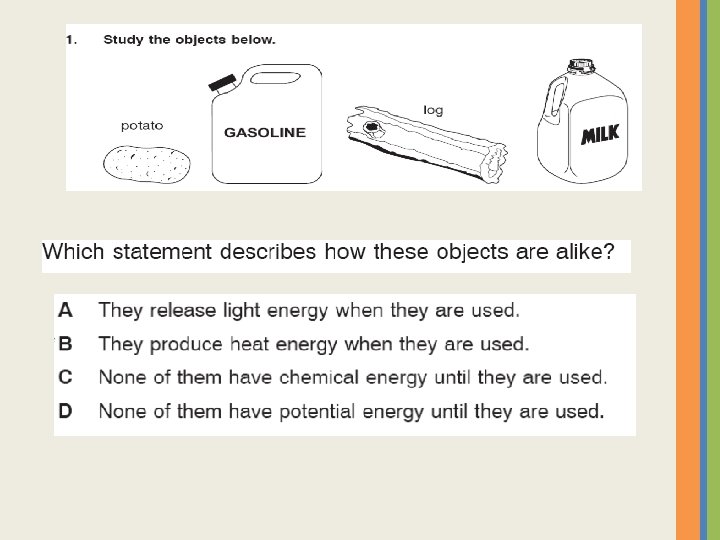 1. Study the objects below.

potato

GASOLINE

log

MILK

Which statement describes how these objects are alike?

A They release light energy when they are used.

B They produce heat energy when they are used.

C None of them have chemical energy until they are used.

D None of them have potential energy until they are used.