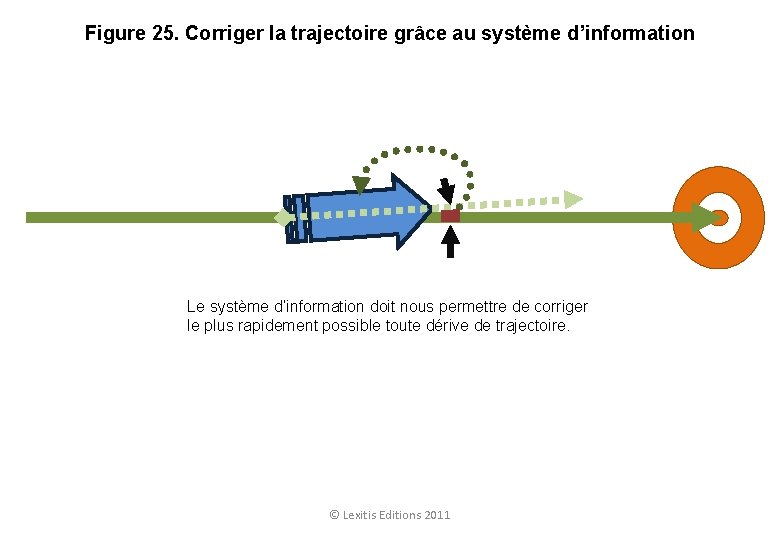 Figure 25. Corriger la trajectoire grâce au système d'information

Le système d'information doit nous permettre de corriger le plus rapidement possible toute dérive de trajectoire.

© Lexitis Editions 2011