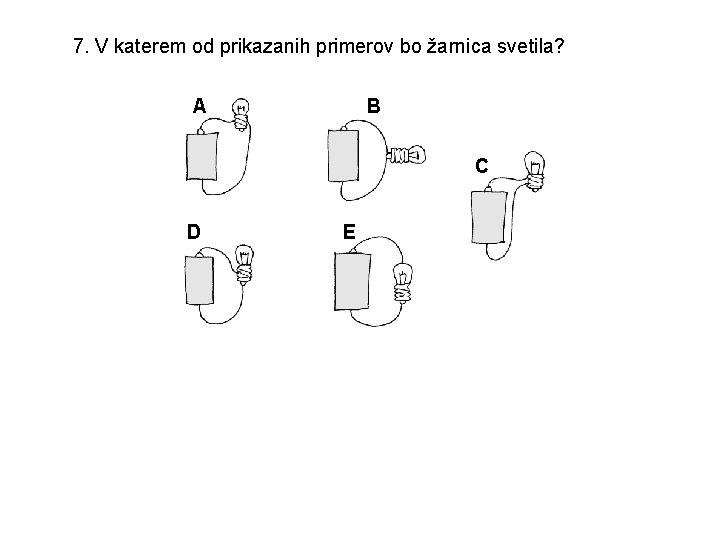 7. V katerem od prikazanih primerov bo žarnica svetila?

A

B

C

D

E