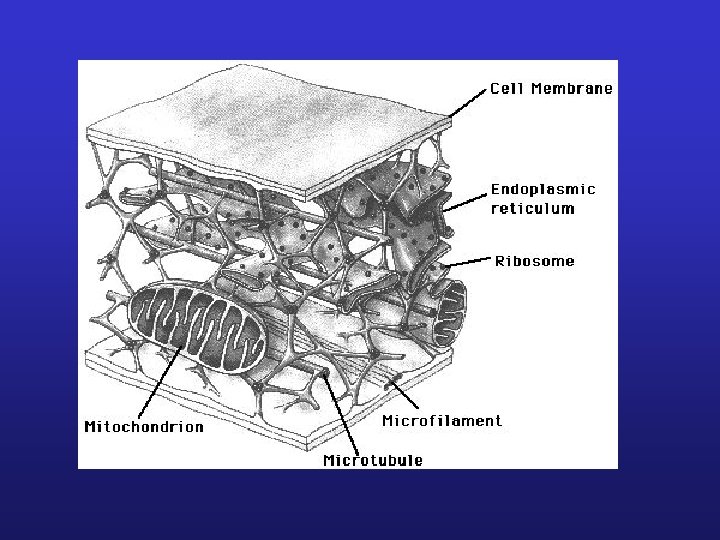 Cell Membrane

Endoplasmic reticulum

Ribosome

Mitochondrion

Microfilament

Microtubule