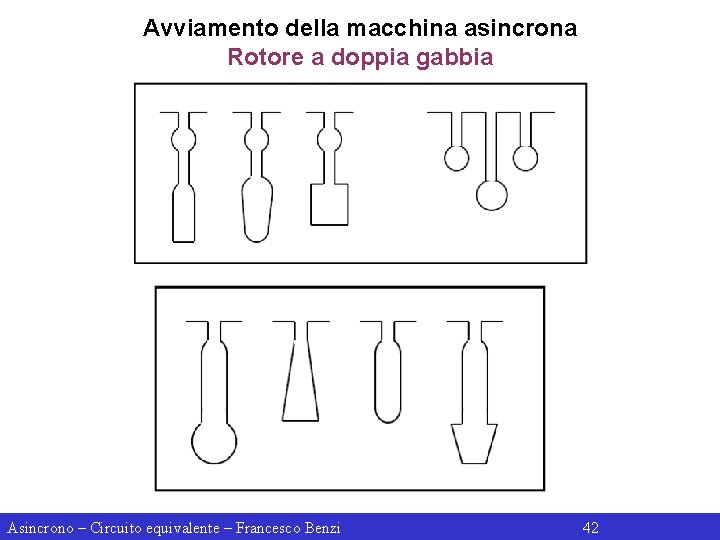 Avviamento della macchina asincrona
Rotore a doppia gabbia

Asincrono – Circuito equivalente – Francesco Benzi 42