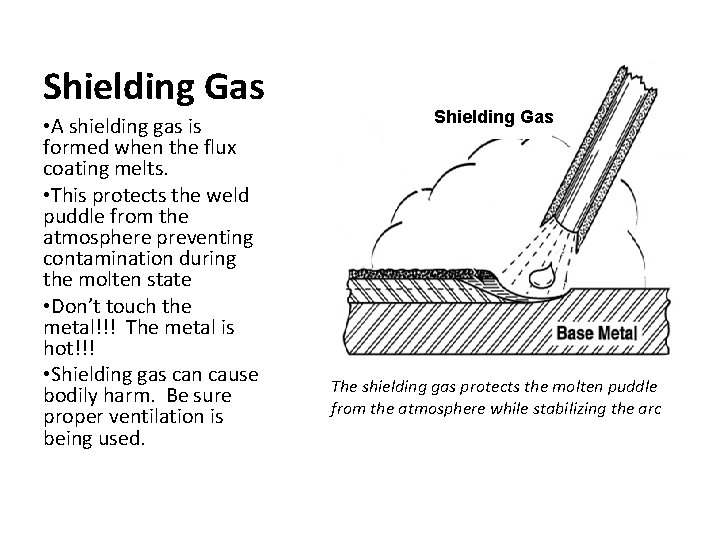 Shielding Gas

•A shielding gas is formed when the flux coating melts.

•This protects the weld puddle from the atmosphere preventing contamination during the molten state

•Don't touch the metal!!! The metal is hot!!!

•Shielding gas can cause bodily harm. Be sure proper ventilation is being used.

Shielding Gas

Base Metal

The shielding gas protects the molten puddle from the atmosphere while stabilizing the arc