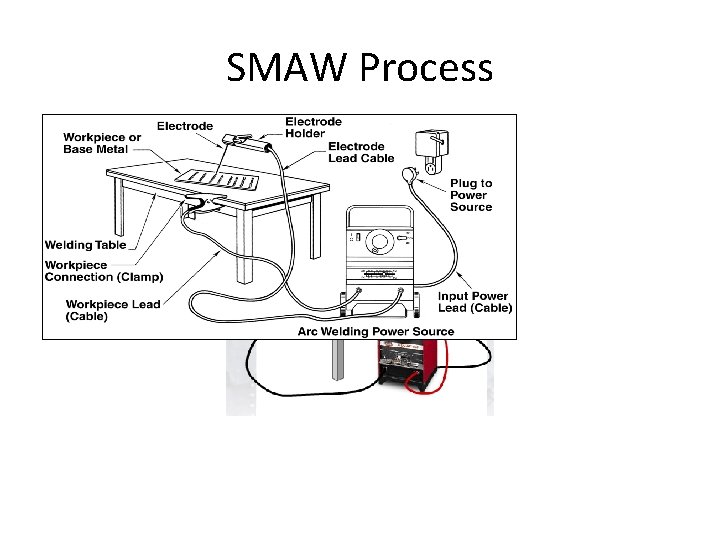 SMAW Process

Workpiece or Base Metal

Electrode

Electrode Holder

Electrode Lead Cable

Plug to Power Source

Welding Table

Workpiece Connection (Clamp)

Workpiece Lead (Cable)

Input Power Lead (Cable)

Arc Welding Power Source