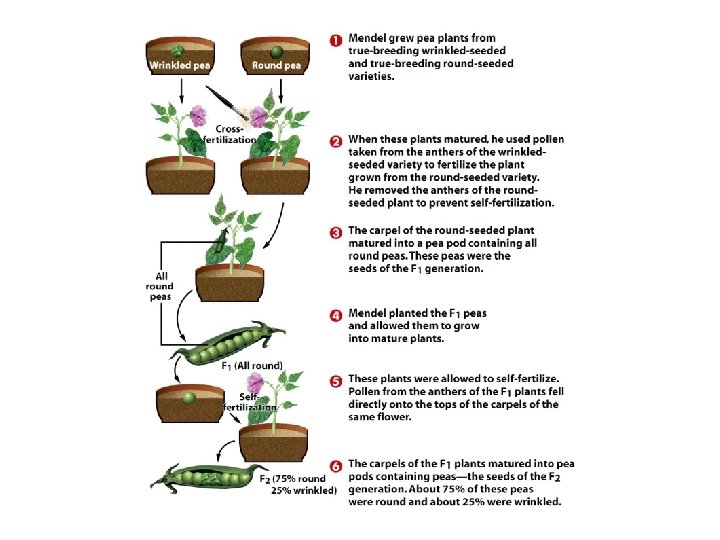 Wrinkled pea

Round pea

Cross-fertilization

All round peas

$F_1$ (All round)

Self-fertilization

$F_2$ (75% round 25% wrinkled)

1 Mendel grew pea plants from true-breeding wrinkled-seeded and true-breeding round-seeded varieties.

2 When these plants matured, he used pollen taken from the anthers of the wrinkled-seeded variety to fertilize the plant grown from the round-seeded variety. He removed the anthers of the round-seeded plant to prevent self-fertilization.

3 The carpel of the round-seeded plant matured into a pea pod containing all round peas. These peas were the seeds of the $F_1$ generation.

4 Mendel planted the $F_1$ peas and allowed them to grow into mature plants.

5 These plants were allowed to self-fertilize. Pollen from the anthers of the $F_1$ plants fell directly onto the tops of the carpels of the same flower.

6 The carpels of the $F_1$ plants matured into pea pods containing peas—the seeds of the $F_2$ generation. About 75% of these peas were round and about 25% were wrinkled.