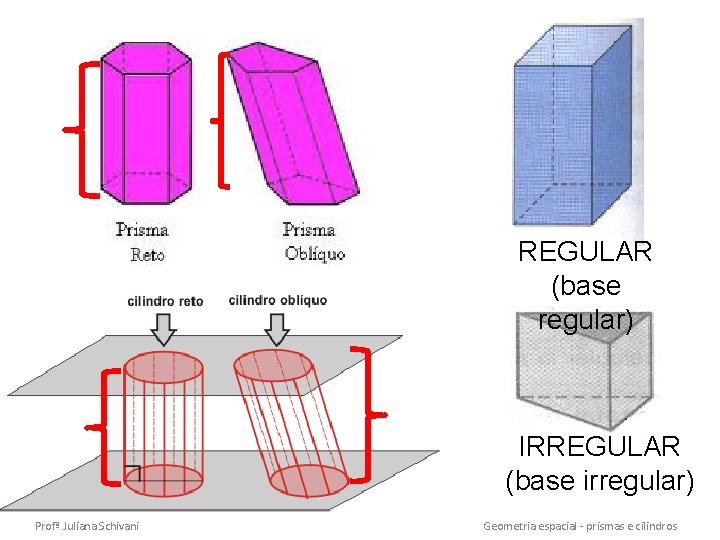 Prisma Reto

Prisma Oblíquo

cilindro reto

cilindro oblíquo

REGULAR (base regular)

IRREGULAR (base irregular)

Profª Juliana Schivani

Geometria espacial - prismas e cilindros