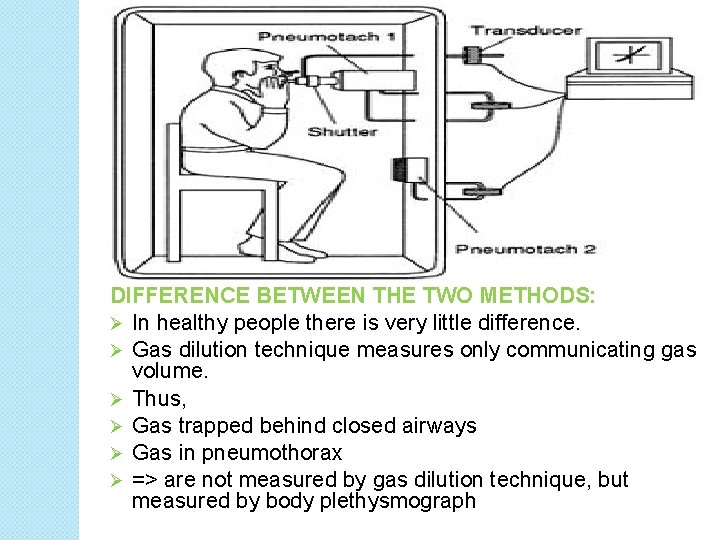 Pneumotach 1
Transducer
Shutter
Pneumotach 2

DIFFERENCE BETWEEN THE TWO METHODS:

➢ In healthy people there is very little difference.
➢ Gas dilution technique measures only communicating gas volume.
➢ Thus,
➢ Gas trapped behind closed airways
➢ Gas in pneumothorax
➢ => are not measured by gas dilution technique, but measured by body plethysmograph