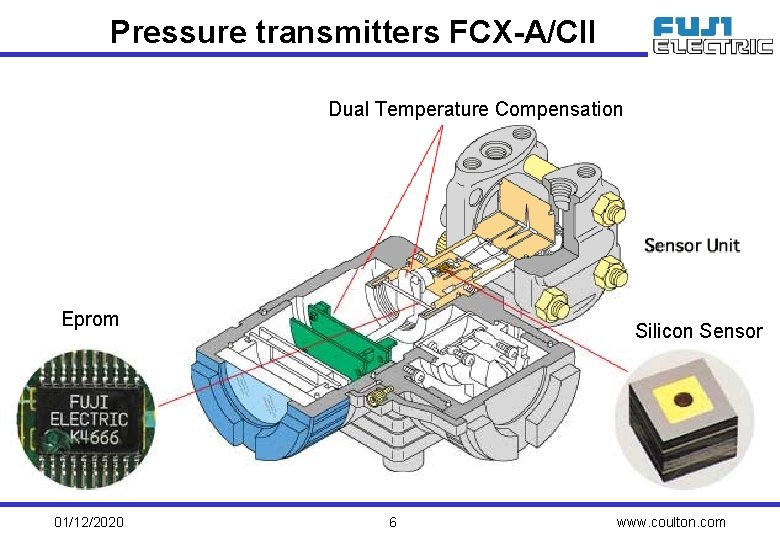 Pressure transmitters FCX-A/CII

FUJI ELECTRIC

Dual Temperature Compensation

Sensor Unit

Eprom

Silicon Sensor

FUJI
ELECTRIC
K4666

01/12/2020

6

www.coulton.com