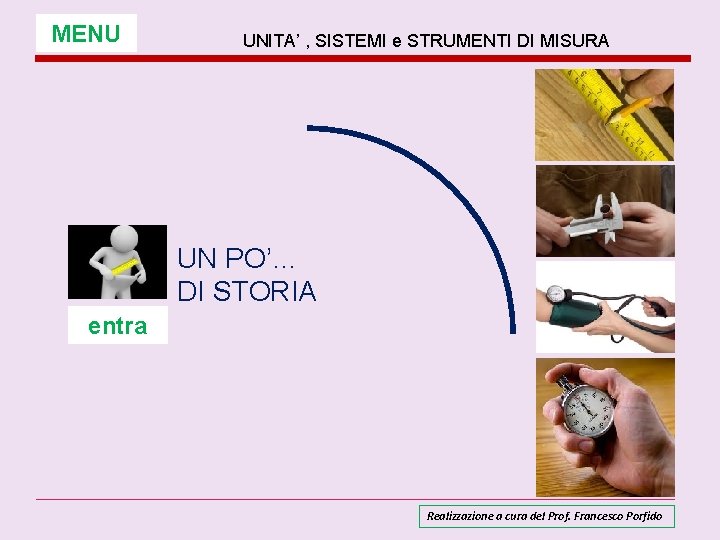 MENU

UNITA' , SISTEMI e STRUMENTI DI MISURA

UN PO'…
DI STORIA

entra

Realizzazione a cura del Prof. Francesco Porfido