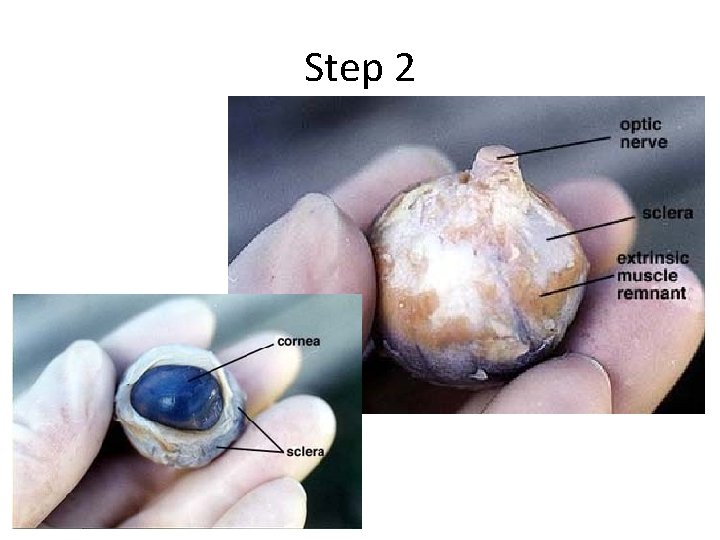 Step 2

optic nerve

sclera

extrinsic muscle remnant

cornea

sclera