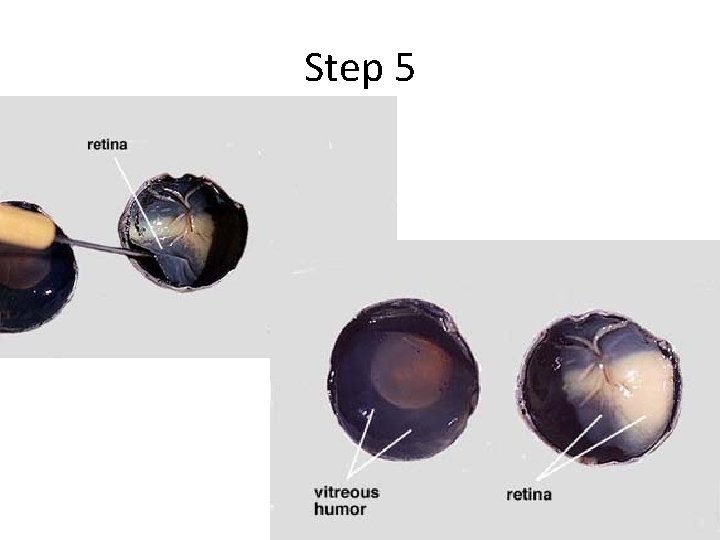 Step 5

retina

vitreous humor

retina