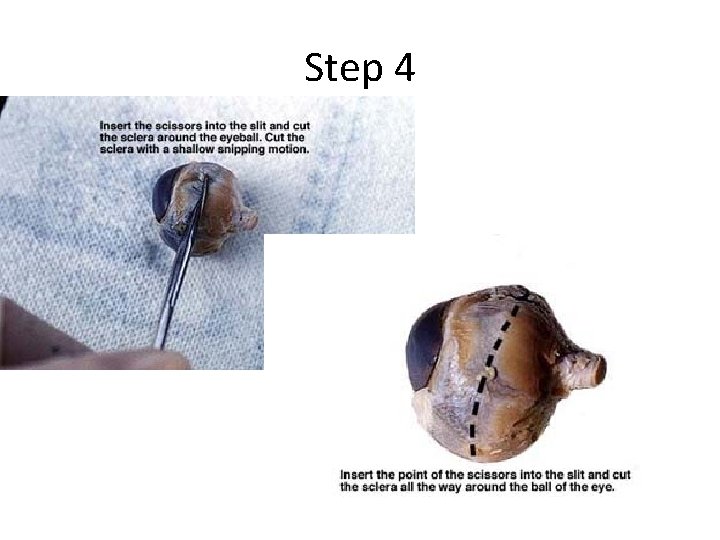 Step 4

Insert the scissors into the slit and cut the sclera around the eyeball. Cut the sclera with a shallow snipping motion.

Insert the point of the scissors into the slit and cut the sclera all the way around the ball of the eye.