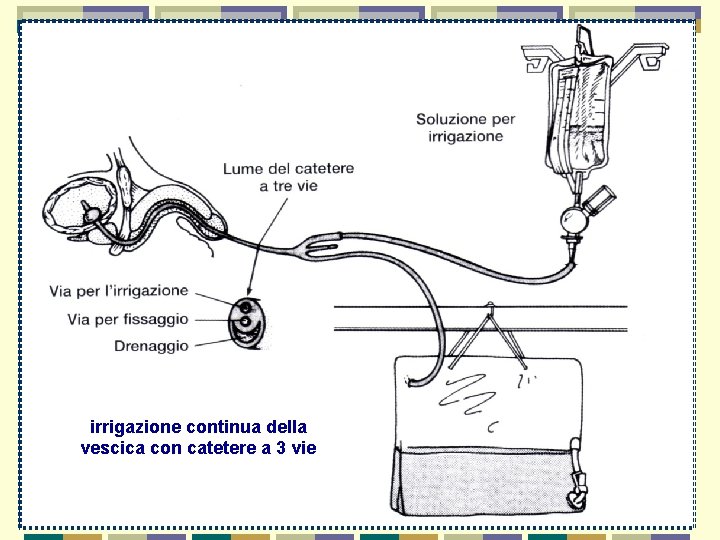 Soluzione per irrigazione

Lume del catetere a tre vie

Via per l'irrigazione

Via per fissaggio

Drenaggio

irrigazione continua della vescica con catetere a 3 vie