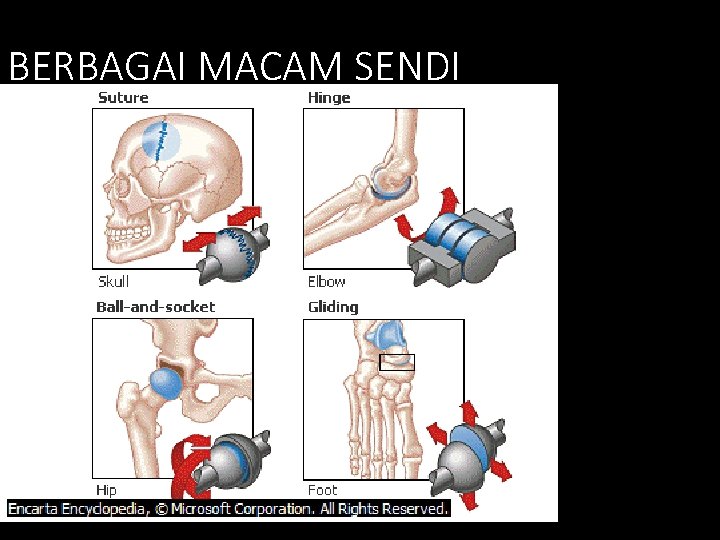 BERBAGAI MACAM SENDI

Suture

Skull

Hinge

Elbow

Ball-and-socket

Hip

Gliding

Foot

Encarta Encyclopedia, © Microsoft Corporation. All Rights Reserved.