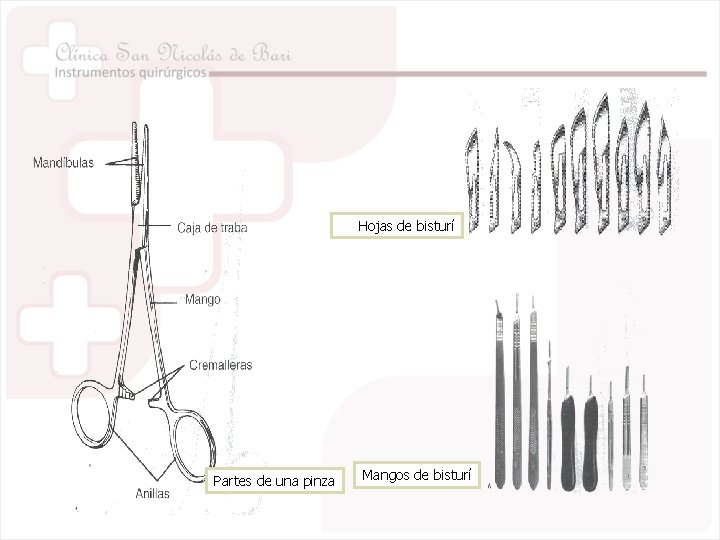 Clínica San Nicolás de Bari
Instrumentos quirúrgicos

Mandíbulas
Caja de traba
Mango
Cremalleras
Anillas

Partes de una pinza

Hojas de bisturí

Mangos de bisturí