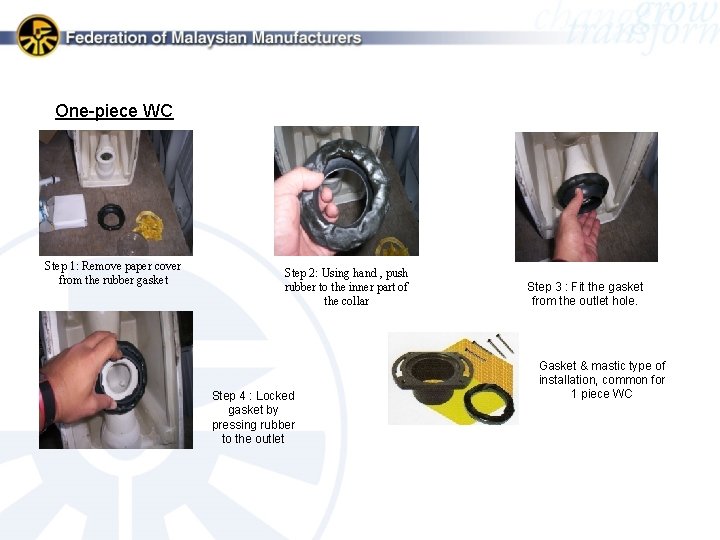 Federation of Malaysian Manufacturers

change grow transform

One-piece WC

Step 1: Remove paper cover from the rubber gasket

Step 2: Using hand , push rubber to the inner part of the collar

Step 3 : Fit the gasket from the outlet hole.

Step 4 : Locked gasket by pressing rubber to the outlet

Gasket & mastic type of installation, common for 1 piece WC