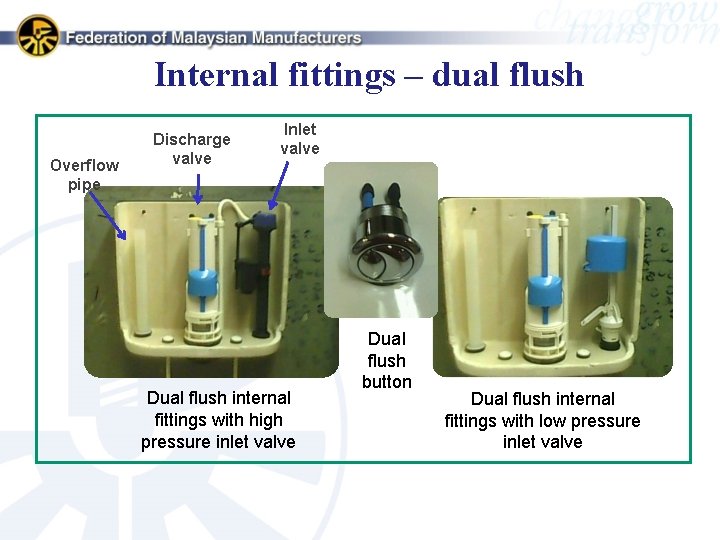 Federation of Malaysian Manufacturers

change grow transform

Internal fittings – dual flush

Overflow pipe

Discharge valve

Inlet valve

Dual flush internal fittings with high pressure inlet valve

Dual flush button

Dual flush internal fittings with low pressure inlet valve