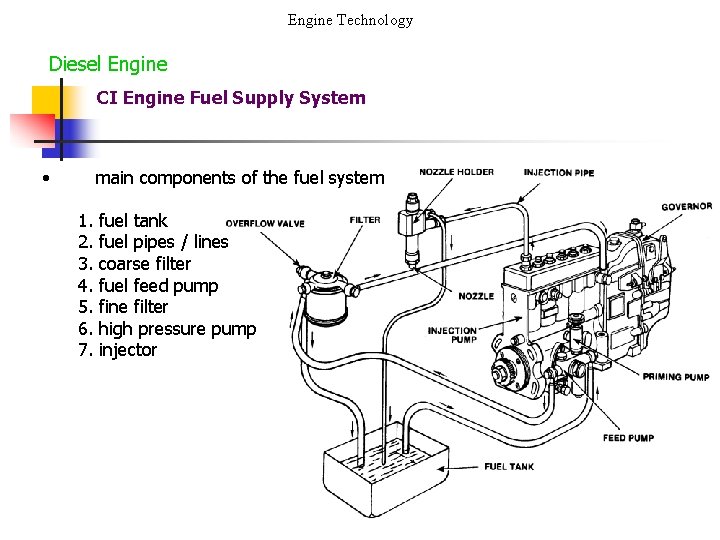 Engine Technology

Diesel Engine

CI Engine Fuel Supply System

• main components of the fuel system

1. fuel tank
2. fuel pipes / lines
3. coarse filter
4. fuel feed pump
5. fine filter
6. high pressure pump
7. injector

NOZZLE HOLDER
INJECTION PIPE
GOVERNOR
OVERFLOW VALVE
FILTER
NOZZLE
INJECTION PUMP
PRIMING PUMP
FEED PUMP
FUEL TANK