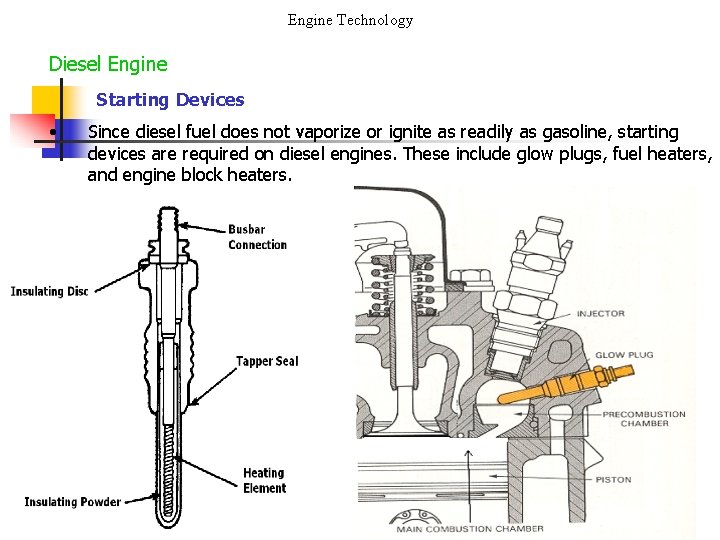 Engine Technology

Diesel Engine

Starting Devices

• Since diesel fuel does not vaporize or ignite as readily as gasoline, starting devices are required on diesel engines. These include glow plugs, fuel heaters, and engine block heaters.

Busbar Connection

Insulating Disc

Tapper Seal

Heating Element

Insulating Powder

INJECTOR

GLOW PLUG

PRECOMBUSTION CHAMBER

PISTON

MAIN COMBUSTION CHAMBER