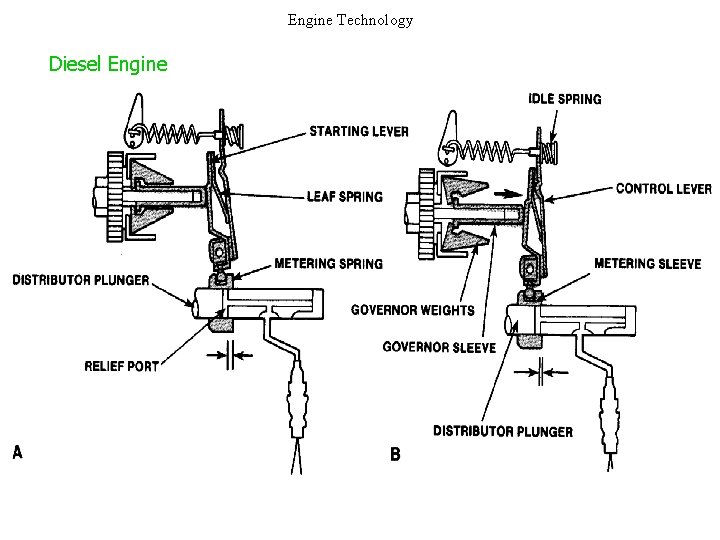 Engine Technology

Diesel Engine

STARTING LEVER

LEAF SPRING

METERING SPRING

DISTRIBUTOR PLUNGER

RELIEF PORT

A

IDLE SPRING

CONTROL LEVER

METERING SLEEVE

GOVERNOR WEIGHTS

GOVERNOR SLEEVE

DISTRIBUTOR PLUNGER

B