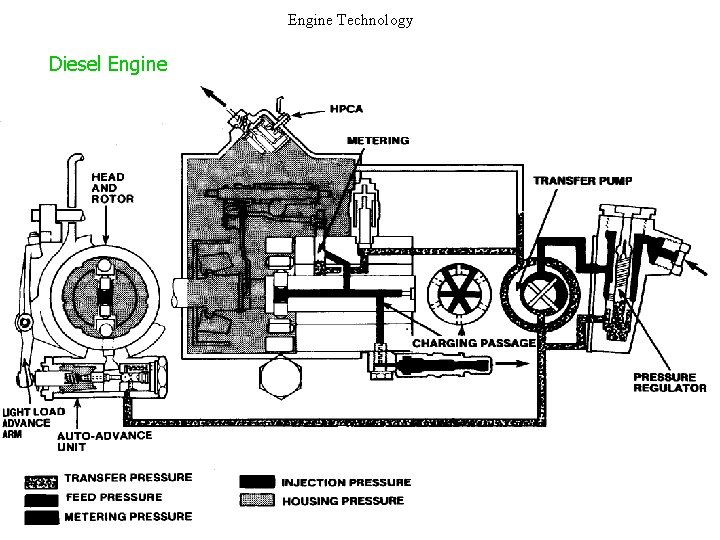 Engine Technology

Diesel Engine

HPCA

METERING

HEAD AND ROTOR

TRANSFER PUMP

CHARGING PASSAGE

PRESSURE REGULATOR

LIGHT LOAD ADVANCE ARM

AUTO-ADVANCE UNIT

TRANSFER PRESSURE

FEED PRESSURE

METERING PRESSURE

INJECTION PRESSURE

HOUSING PRESSURE