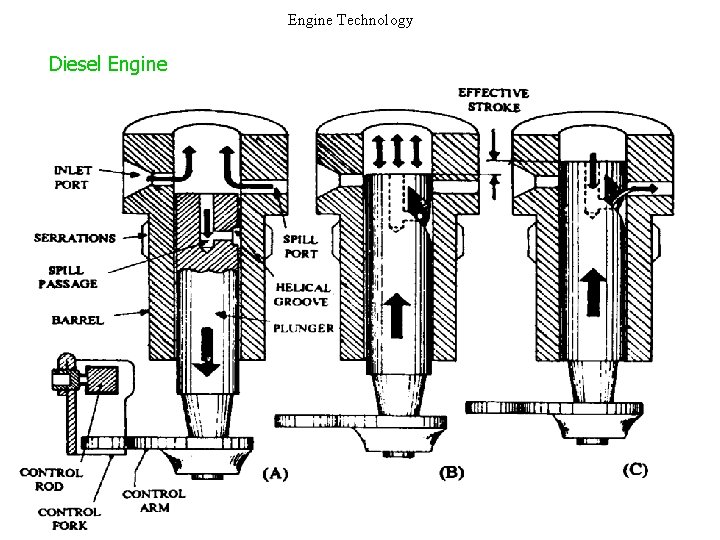 Engine Technology

Diesel Engine

EFFECTIVE STROKE

INLET PORT

SERRATIONS

SPILL PASSAGE

BARREL

SPILL PORT

HELICAL GROOVE

PLUNGER

CONTROL ROD

CONTROL FORK

CONTROL ARM

(A)

(B)

(C)