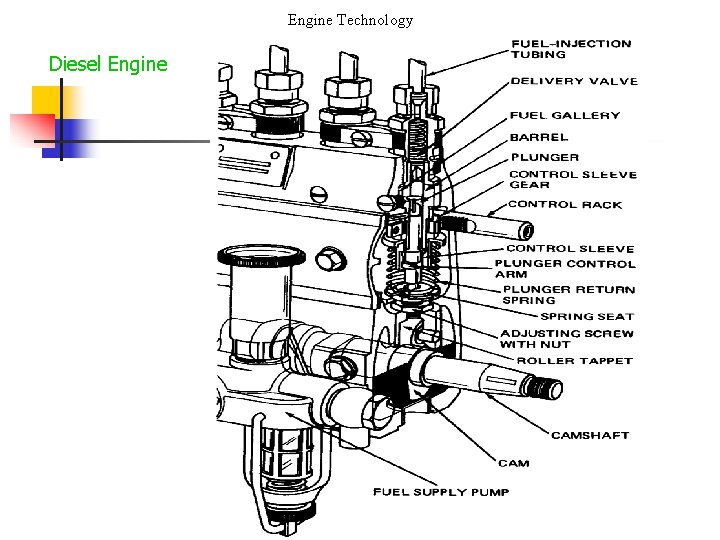 Engine Technology

Diesel Engine

FUEL-INJECTION TUBING
DELIVERY VALVE
FUEL GALLERY
BARREL
PLUNGER
CONTROL SLEEVE GEAR
CONTROL RACK
CONTROL SLEEVE
PLUNGER CONTROL ARM
PLUNGER RETURN SPRING
SPRING SEAT
ADJUSTING SCREW WITH NUT
ROLLER TAPPET
CAMSHAFT
CAM
FUEL SUPPLY PUMP