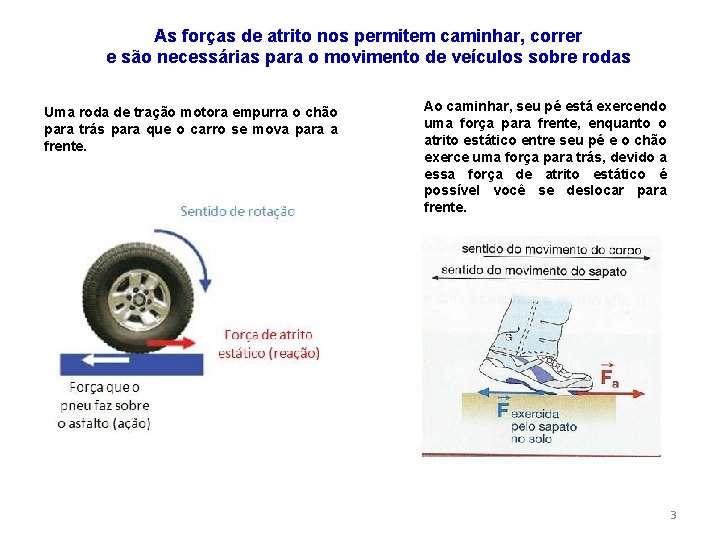 As forças de atrito nos permitem caminhar, correr
e são necessárias para o movimento de veículos sobre rodas

Uma roda de tração motora empurra o chão para trás para que o carro se mova para a frente.

Sentido de rotação

Força de atrito estático (reação)

Força que o pneu faz sobre o asfalto (ação)

Ao caminhar, seu pé está exercendo uma força para frente, enquanto o atrito estático entre seu pé e o chão exerce uma força para trás, devido a essa força de atrito estático é possível você se deslocar para frente.

sentido do movimento do corpo

sentido do movimento do sapato

$\vec{F}_a$

$\vec{F}$ exercida pelo sapato no solo

3