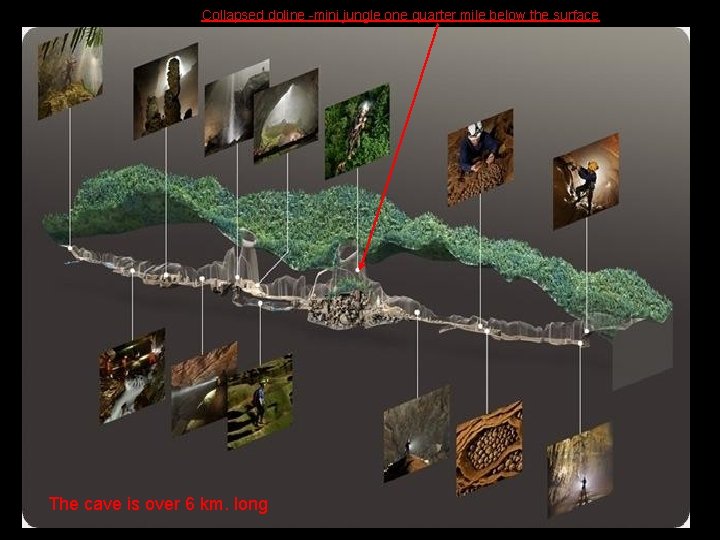 Collapsed doline -mini jungle one quarter mile below the surface

The cave is over 6 km. long