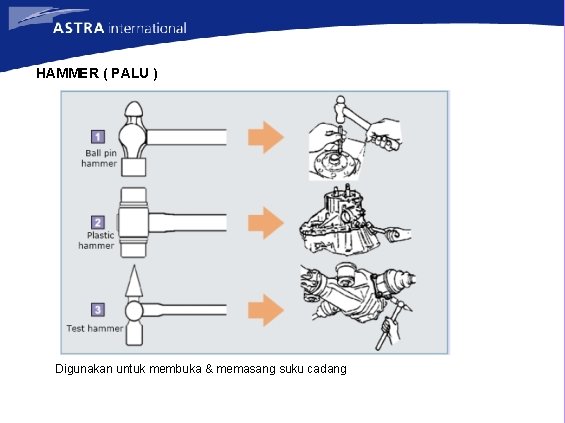 ASTRA international

HAMMER ( PALU )

1
Ball pin hammer

2
Plastic hammer

3
Test hammer

Digunakan untuk membuka & memasang suku cadang