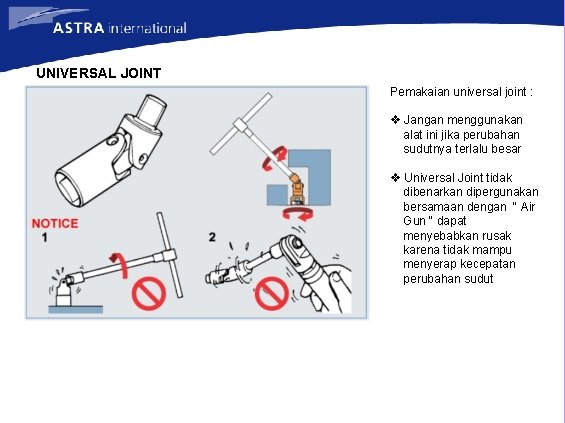 ASTRA international

UNIVERSAL JOINT

NOTICE
1
2

Pemakaian universal joint :

❖ Jangan menggunakan alat ini jika perubahan sudutnya terlalu besar

❖ Universal Joint tidak dibenarkan dipergunakan bersamaan dengan " Air Gun " dapat menyebabkan rusak karena tidak mampu menyerap kecepatan perubahan sudut